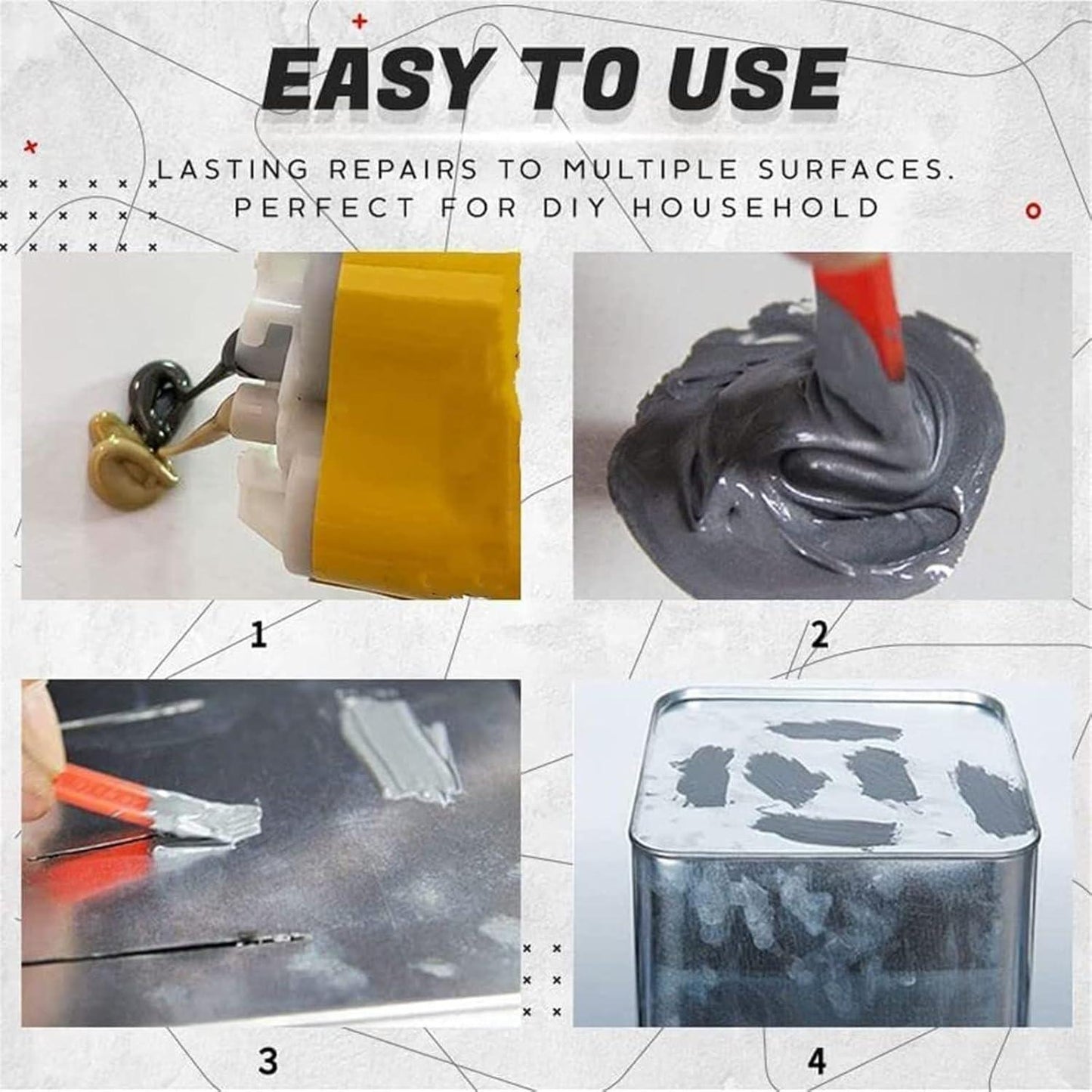 EASY TO USE

LASTING REPAIRS TO MULTIPLE SURFACES. PERFECT FOR DIY HOUSEHOLD

1

2

3

4